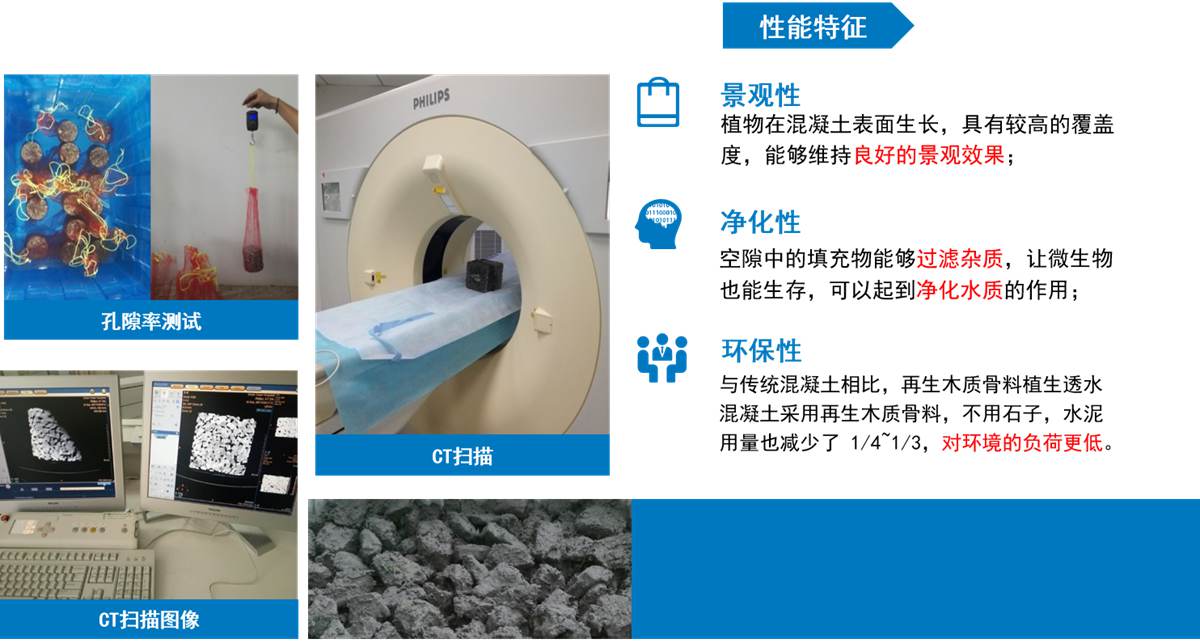 性能特征

孔隙率测试

PHILIPS

CT扫描

CT扫描图像

景观性
植物在混凝土表面生长，具有较高的覆盖度，能够维持良好的景观效果；

净化性
空隙中的填充物能够过滤杂质，让微生物也能生存，可以起到净化水质的作用；

环保性
与传统混凝土相比，再生木质骨料植生透水混凝土采用再生木质骨料，不用石子，水泥用量也减少了 1/4~1/3，对环境的负荷更低。